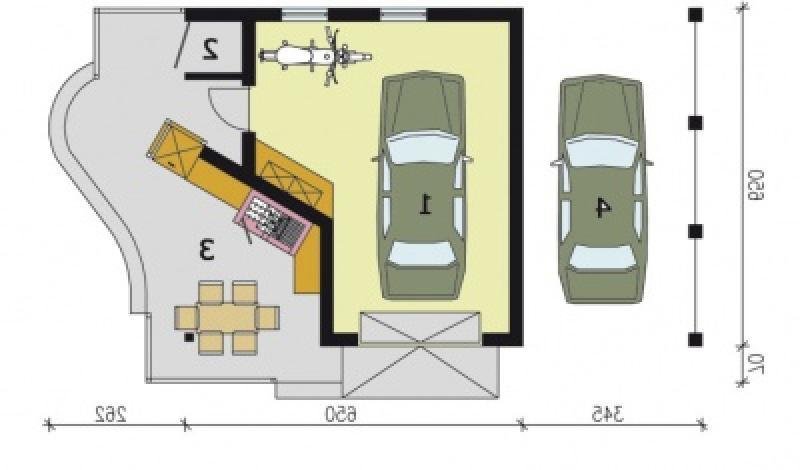 2
1
4
3
650
70
262
650
345